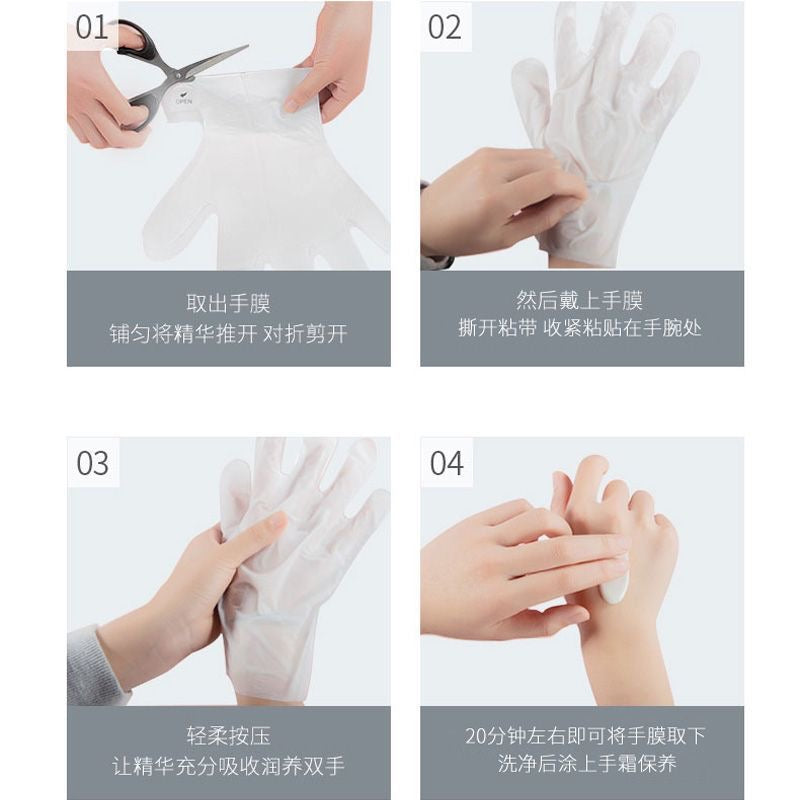 01

OPEN

取出手膜
铺匀将精华推开 对折剪开

02

然后戴上手膜
撕开粘带 收紧粘贴在手腕处

03

轻柔按压
让精华充分吸收润养双手

04

20分钟左右即可将手膜取下
洗净后涂上手霜保养